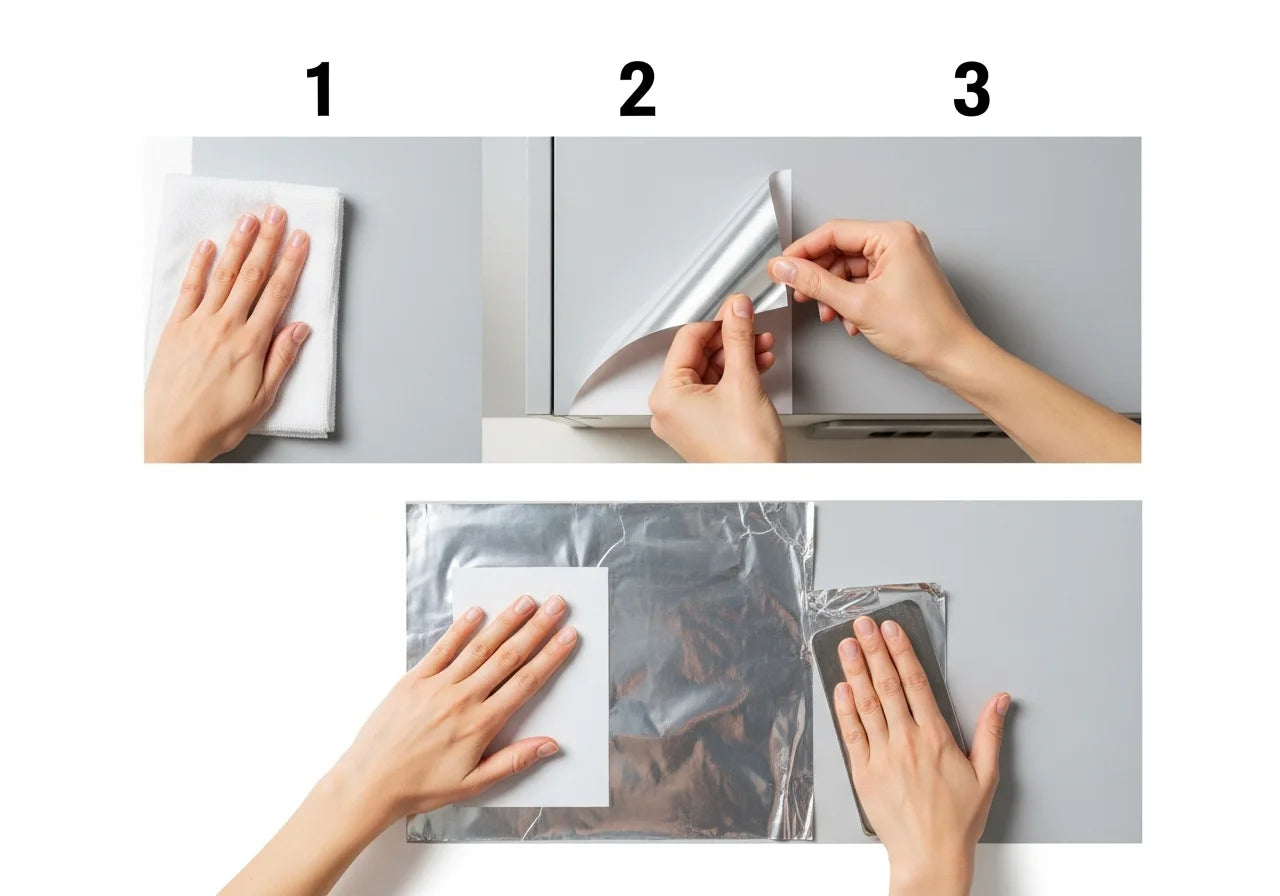 1

2

3