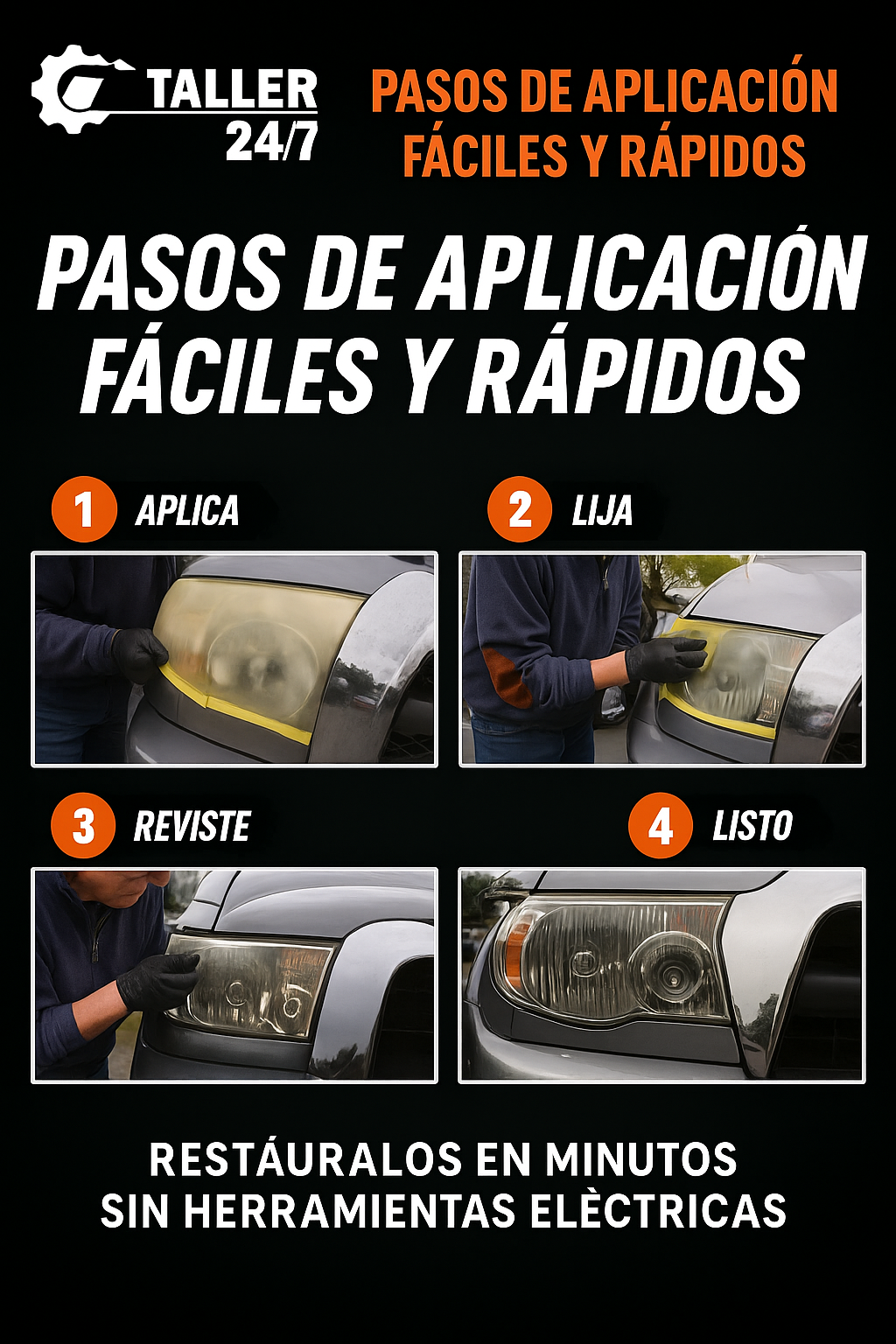 TALLER 24/7

PASOS DE APLICACIÓN FÁCILES Y RÁPIDOS

PASOS DE APLICACIÓN FÁCILES Y RÁPIDOS

1 APLICA

2 LIJA

3 REVISTE

4 LISTO

RESTÁURALOS EN MINUTOS SIN HERRAMIENTAS ELÈCTRICAS